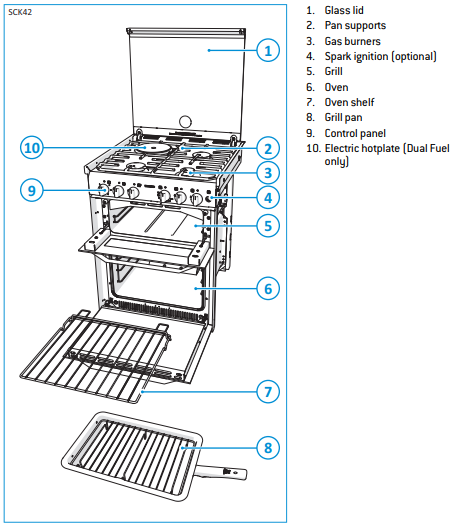 SCK42

1
10
2
3
9
4
5
6
7
8

1. Glass lid
2. Pan supports
3. Gas burners
4. Spark ignition (optional)
5. Grill
6. Oven
7. Oven shelf
8. Grill pan
9. Control panel
10. Electric hotplate (Dual Fuel only)